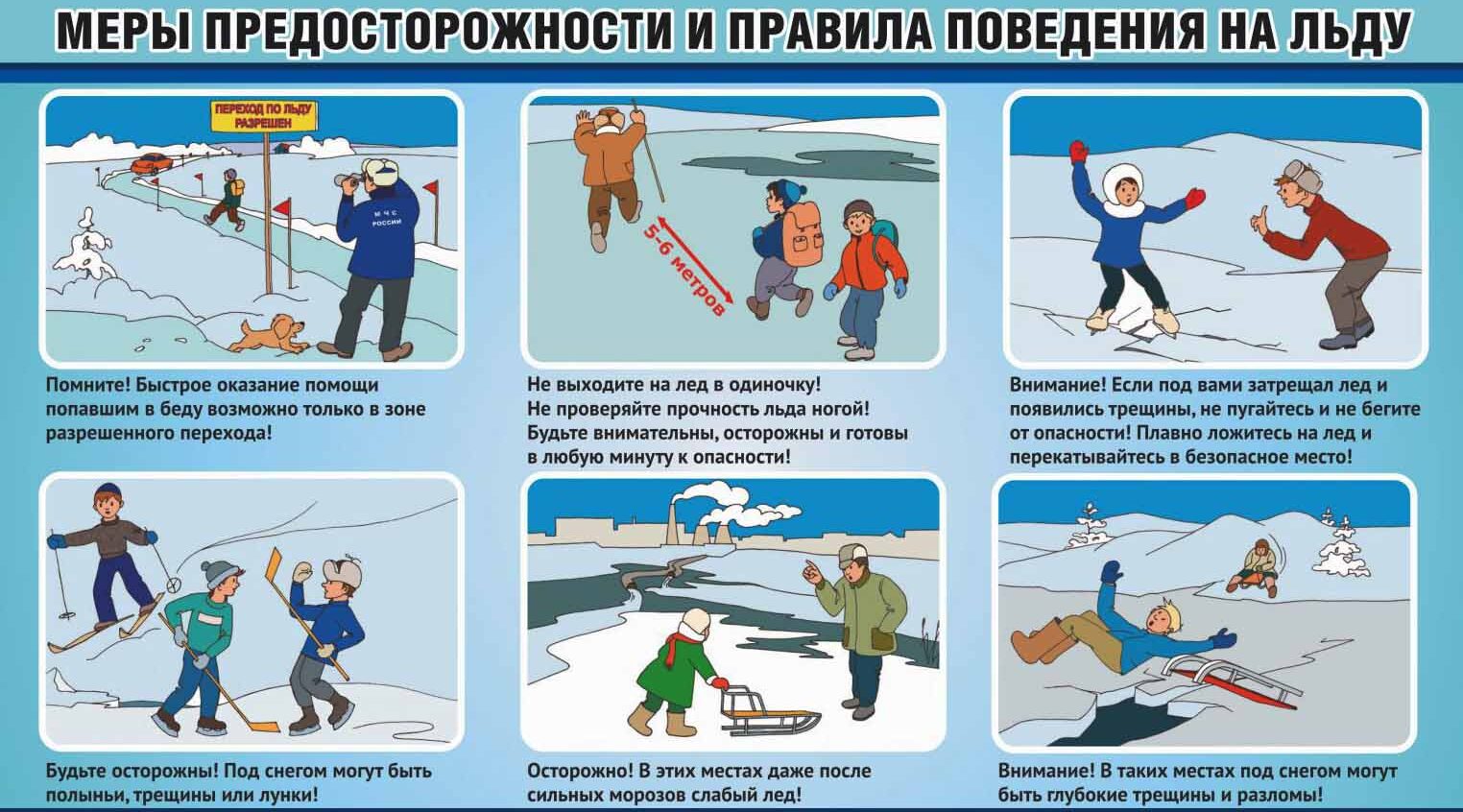 МЕРЫ ПРЕДОСТОРОЖНОСТИ И ПРАВИЛА ПОВЕДЕНИЯ НА ЛЬДУ

ПЕРЕХОД ПО ЛЬДУ РАЗРЕШЕН

МЧС РОССИИ

Помните! Быстрое оказание помощи попавшим в беду возможно только в зоне разрешенного перехода!

5-6 метров

Не выходите на лед в одиночку! Не проверяйте прочность льда ногой! Будьте внимательны, осторожны и готовы в любую минуту к опасности!

Внимание! Если под вами затрещал лед и появились трещины, не пугайтесь и не бегите от опасности! Плавно ложитесь на лед и перекатывайтесь в безопасное место!

Будьте осторожны! Под снегом могут быть полыньи, трещины или лунки!

Осторожно! В этих местах даже после сильных морозов слабый лед!

Внимание! В таких местах под снегом могут быть глубокие трещины и разломы!